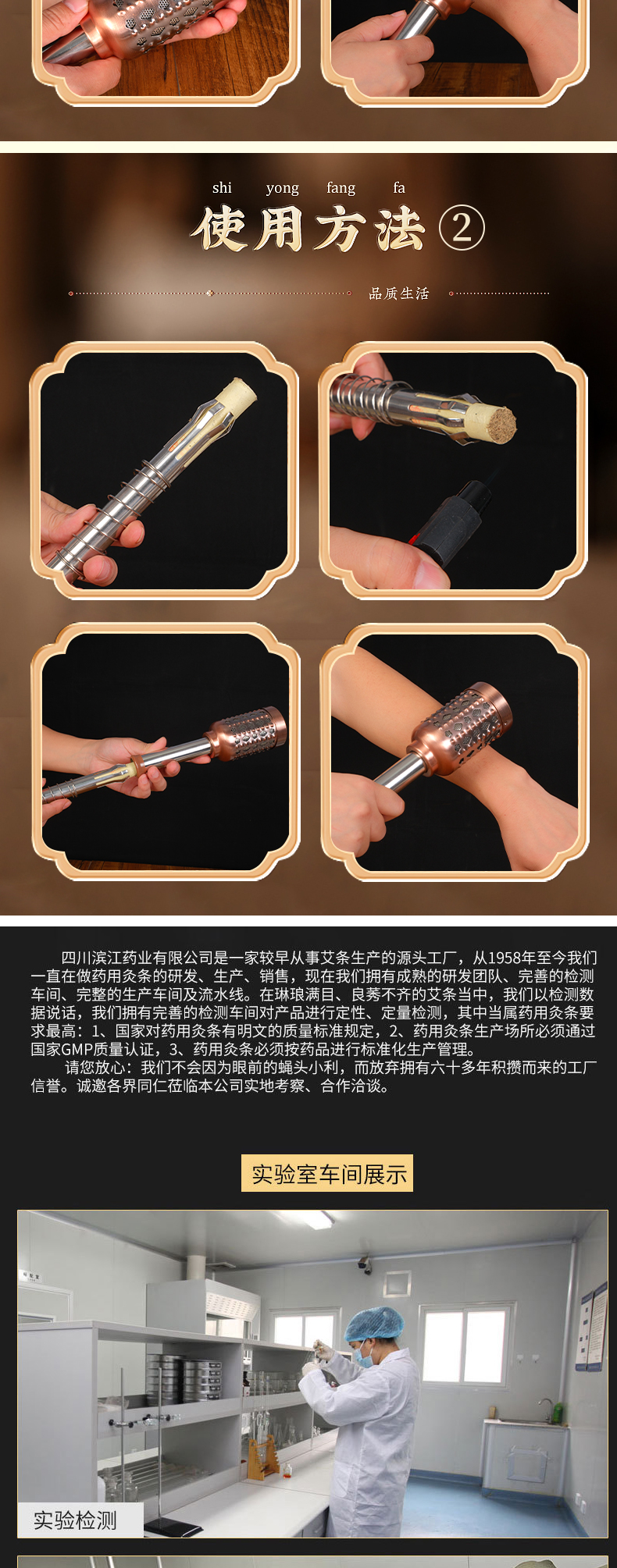 shi yong fang fa
使用方法②

品质生活

四川滨江药业有限公司是一家较早从事艾条生产的源头工厂，从1958年至今我们一直在做药用灸条的研发、生产、销售，现在我们拥有成熟的研发团队、完善的检测车间、完整的生产车间及流水线。在琳琅满目、良莠不齐的艾条当中，我们以检测数据说话，我们拥有完善的检测车间对产品进行定性、定量检测，其中当属药用灸条要求最高：1、国家对药用灸条有明文的质量标准规定，2、药用灸条生产场所必须通过国家GMP质量认证，3、药用灸条必须按药品进行标准化生产管理。

请您放心：我们不会因为眼前的蝇头小利，而放弃拥有六十多年积攒而来的工厂信誉。诚邀各界同仁莅临本公司实地考察、合作洽谈。

实验室车间展示

实验检测